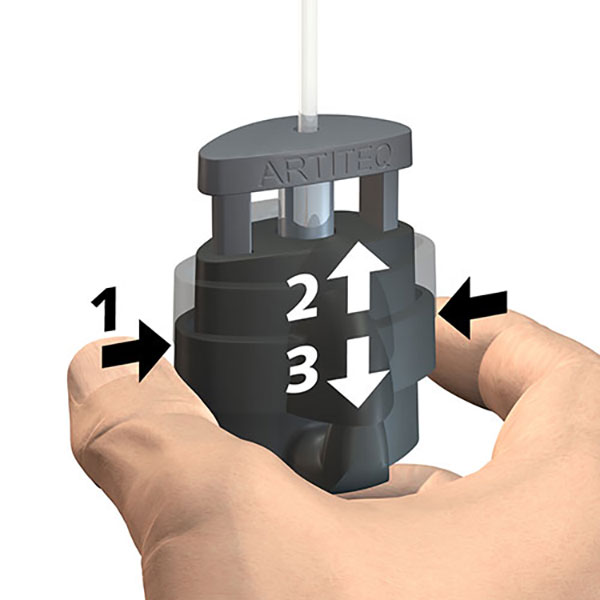 ARTITEQ

1

2

3