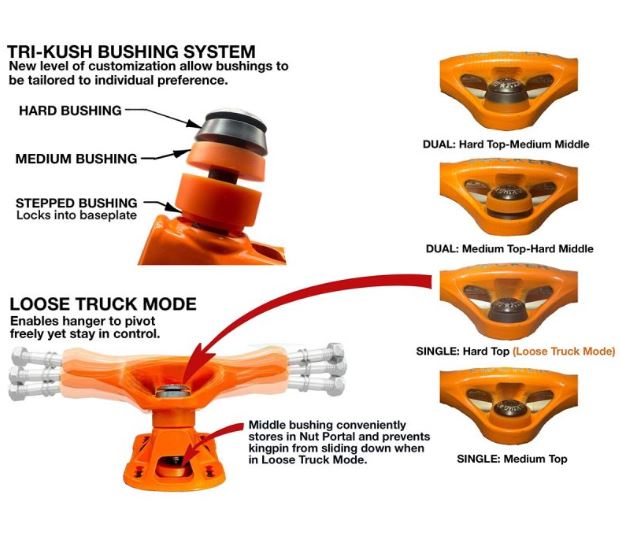 TRI-KUSH BUSHING SYSTEM
New level of customization allow bushings to be tailored to individual preference.

HARD BUSHING

MEDIUM BUSHING

STEPPED BUSHING
Locks into baseplate

LOOSE TRUCK MODE
Enables hanger to pivot freely yet stay in control.

Middle bushing conveniently stores in Nut Portal and prevents kingpin from sliding down when in Loose Truck Mode.

DUAL: Hard Top-Medium Middle

DUAL: Medium Top-Hard Middle

SINGLE: Hard Top (Loose Truck Mode)

SINGLE: Medium Top