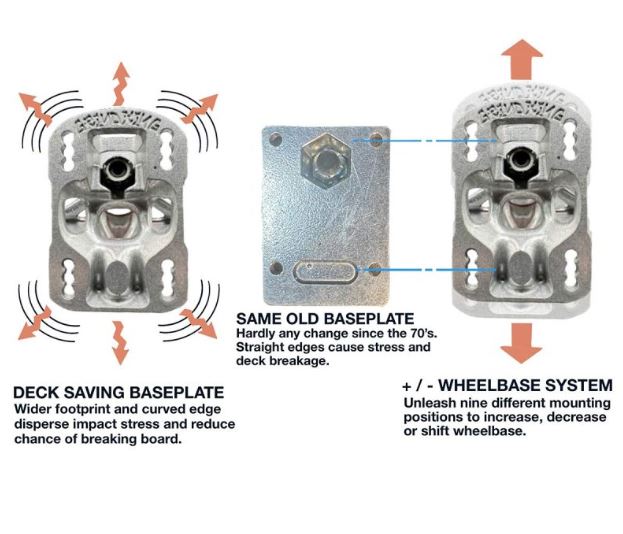 GRINDKING

SAME OLD BASEPLATE
Hardly any change since the 70's. Straight edges cause stress and deck breakage.

GRINDKING

DECK SAVING BASEPLATE
Wider footprint and curved edge disperse impact stress and reduce chance of breaking board.

+ / - WHEELBASE SYSTEM
Unleash nine different mounting positions to increase, decrease or shift wheelbase.