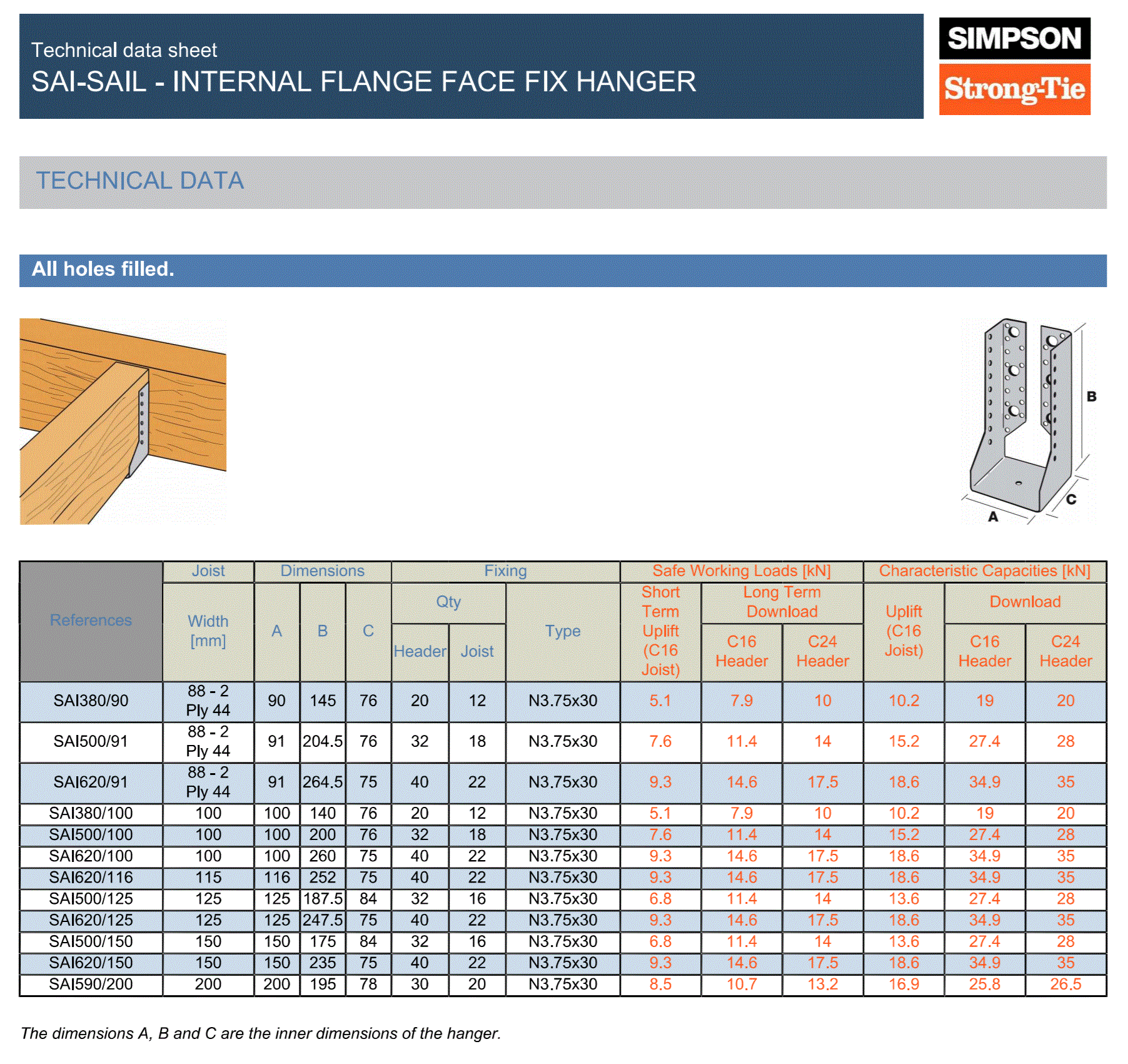 Technical data sheet
SAI-SAIL - INTERNAL FLANGE FACE FIX HANGER

SIMPSON
Strong-Tie

TECHNICAL DATA

All holes filled.

B
C
A

| References | Joist Width [mm] | Dimensions A | Dimensions B | Dimensions C | Fixing Qty Header | Fixing Qty Joist | Fixing Type | Safe Working Loads [kN] Short Term Uplift (C16 Joist) | Safe Working Loads [kN] Long Term Download C16 Header | Safe Working Loads [kN] Long Term Download C24 Header | Characteristic Capacities [kN] Uplift (C16 Joist) | Characteristic Capacities [kN] Download C16 Header | Characteristic Capacities [kN] Download C24 Header |
|---|---|---|---|---|---|---|---|---|---|---|---|---|---|
| SAI380/90 | 88 - 2 Ply 44 | 90 | 145 | 76 | 20 | 12 | N3.75x30 | 5.1 | 7.9 | 10 | 10.2 | 19 | 20 |
| SAI500/91 | 88 - 2 Ply 44 | 91 | 204.5 | 76 | 32 | 18 | N3.75x30 | 7.6 | 11.4 | 14 | 15.2 | 27.4 | 28 |
| SAI620/91 | 88 - 2 Ply 44 | 91 | 264.5 | 75 | 40 | 22 | N3.75x30 | 9.3 | 14.6 | 17.5 | 18.6 | 34.9 | 35 |
| SAI380/100 | 100 | 100 | 140 | 76 | 20 | 12 | N3.75x30 | 5.1 | 7.9 | 10 | 10.2 | 19 | 20 |
| SAI500/100 | 100 | 100 | 200 | 76 | 32 | 18 | N3.75x30 | 7.6 | 11.4 | 14 | 15.2 | 27.4 | 28 |
| SAI620/100 | 100 | 100 | 260 | 75 | 40 | 22 | N3.75x30 | 9.3 | 14.6 | 17.5 | 18.6 | 34.9 | 35 |
| SAI620/116 | 115 | 116 | 252 | 75 | 40 | 22 | N3.75x30 | 9.3 | 14.6 | 17.5 | 18.6 | 34.9 | 35 |
| SAI500/125 | 125 | 125 | 187.5 | 84 | 32 | 16 | N3.75x30 | 6.8 | 11.4 | 14 | 13.6 | 27.4 | 28 |
| SAI620/125 | 125 | 125 | 247.5 | 75 | 40 | 22 | N3.75x30 | 9.3 | 14.6 | 17.5 | 18.6 | 34.9 | 35 |
| SAI500/150 | 150 | 150 | 175 | 84 | 32 | 16 | N3.75x30 | 6.8 | 11.4 | 14 | 13.6 | 27.4 | 28 |
| SAI620/150 | 150 | 150 | 235 | 75 | 40 | 22 | N3.75x30 | 9.3 | 14.6 | 17.5 | 18.6 | 34.9 | 35 |
| SAI590/200 | 200 | 200 | 195 | 78 | 30 | 20 | N3.75x30 | 8.5 | 10.7 | 13.2 | 16.9 | 25.8 | 26.5 |

The dimensions A, B and C are the inner dimensions of the hanger.